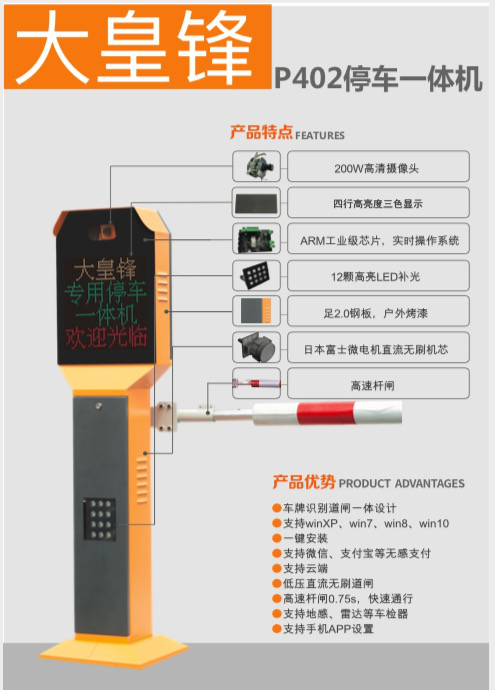 大皇锋

P402停车一体机

产品特点 FEATURES

200W高清摄像头

四行高亮度三色显示

ARM工业级芯片，实时操作系统

12颗高亮LED补光

足2.0钢板，户外烤漆

日本富士微电机直流无刷机芯

高速杆闸

大皇锋
专用停车
一体机
欢迎光临

产品优势 PRODUCT ADVANTAGES

车牌识别道闸一体设计
支持winXP、win7、win8、win10
一键安装
支持微信、支付宝等无感支付
支持云端
低压直流无刷道闸
高速杆闸0.75s，快速通行
支持地感、雷达等车检器
支持手机APP设置