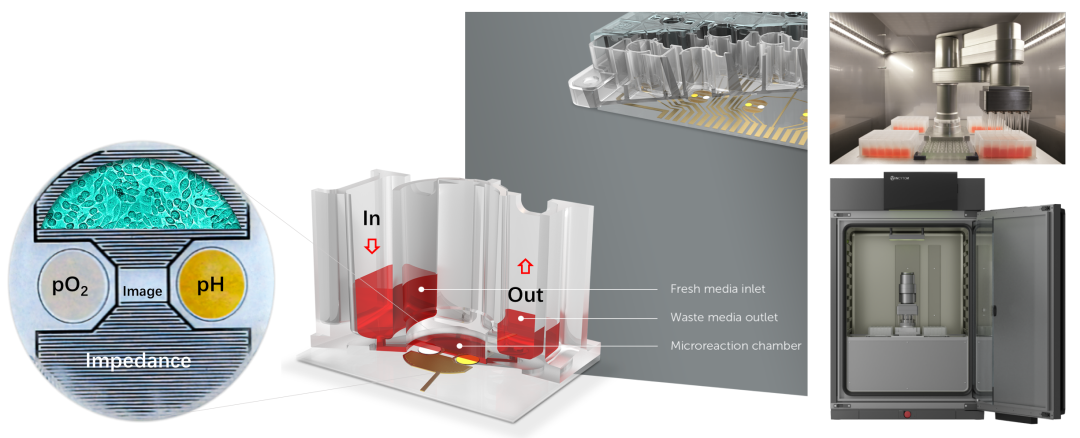 $pO_2$

Image

pH

Impedance

In

Out

Fresh media inlet

Waste media outlet

Microreaction chamber