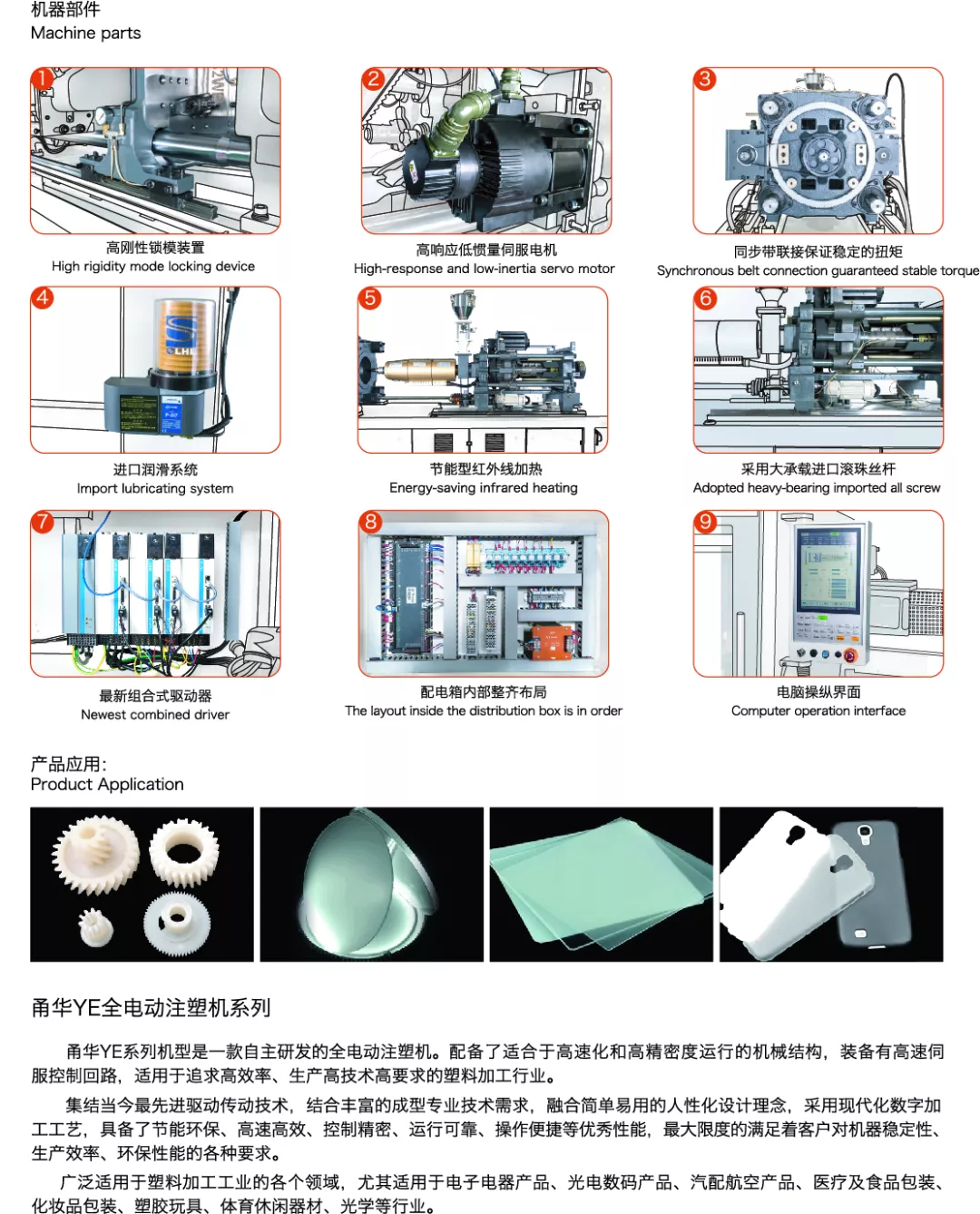 机器部件
Machine parts

1
高刚性锁模装置
High rigidity mode locking device

2
高响应低惯量伺服电机
High-response and low-inertia servo motor

3
同步带联接保证稳定的扭矩
Synchronous belt connection guaranteed stable torque

4
进口润滑系统
Import lubricating system

5
节能型红外线加热
Energy-saving infrared heating

6
采用大承载进口滚珠丝杆
Adopted heavy-bearing imported all screw

7
最新组合式驱动器
Newest combined driver

8
配电箱内部整齐布局
The layout inside the distribution box is in order

9
电脑操纵界面
Computer operation interface

产品应用:
Product Application

甬华YE全电动注塑机系列

甬华YE系列机型是一款自主研发的全电动注塑机。配备了适合于高速化和高精密度运行的机械结构，装备有高速伺服控制回路，适用于追求高效率、生产高技术高要求的塑料加工行业。

集结当今最先进驱动传动技术，结合丰富的成型专业技术需求，融合简单易用的人性化设计理念，采用现代化数字加工工艺，具备了节能环保、高速高效、控制精密、运行可靠、操作便捷等优秀性能，最大限度的满足着客户对机器稳定性、生产效率、环保性能的各种要求。

广泛适用于塑料加工工业的各个领域，尤其适用于电子电器产品、光电数码产品、汽配航空产品、医疗及食品包装、化妆品包装、塑胶玩具、体育休闲器材、光学等行业。