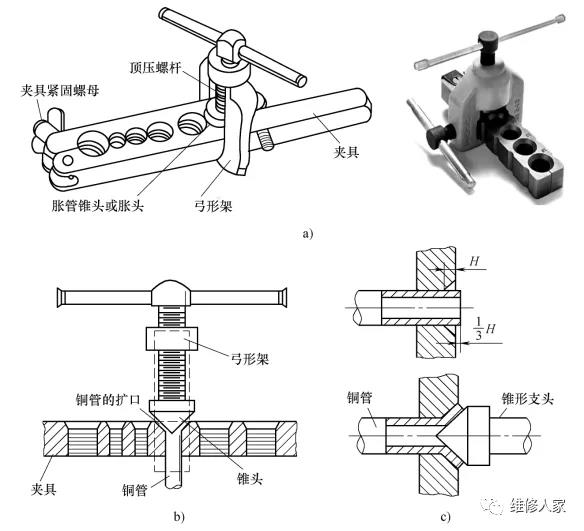 顶压螺杆
夹具紧固螺母
夹具
胀管锥头或胀头
弓形架
a)

弓形架
铜管的扩口
夹具
铜管
锥头
b)

$H$
$\frac{1}{3}H$
铜管
锥形支头
c)

维修人家