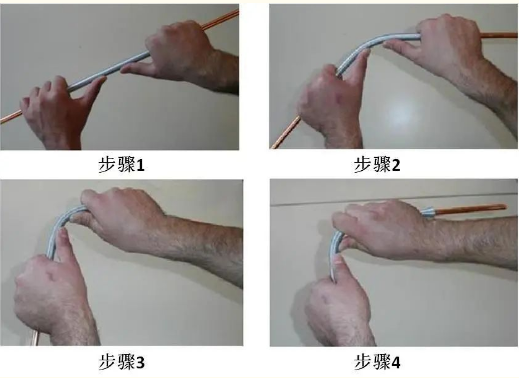 步骤1

步骤2

步骤3

步骤4